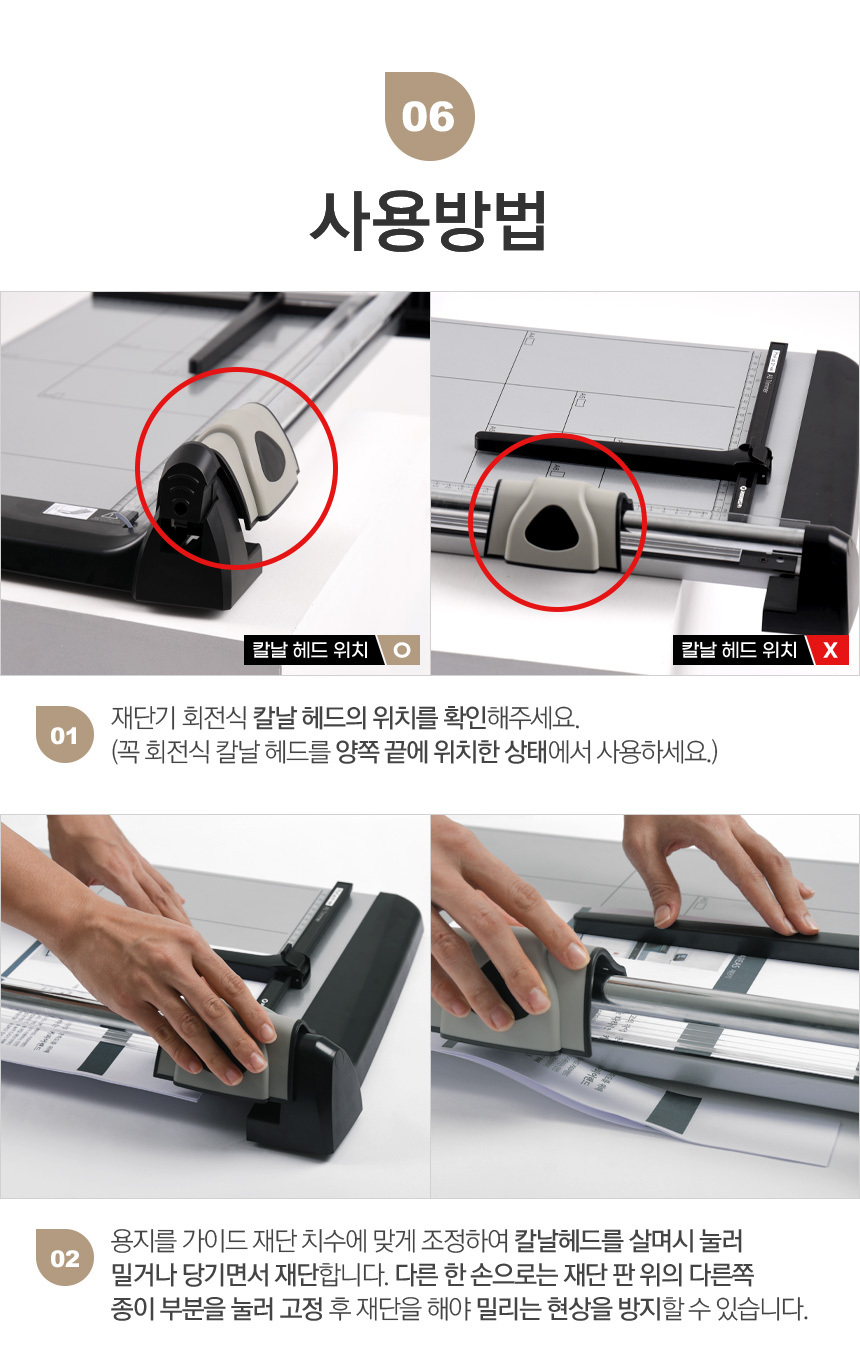 06

사용방법

칼날 헤드 위치 O

칼날 헤드 위치 X

01 재단기 회전식 칼날 헤드의 위치를 확인해주세요.
(꼭 회전식 칼날 헤드를 양쪽 끝에 위치한 상태에서 사용하세요.)

02 용지를 가이드 재단 치수에 맞게 조정하여 칼날헤드를 살며시 눌러 밀거나 당기면서 재단합니다. 다른 한 손으로는 재단 판 위의 다른쪽 종이 부분을 눌러 고정 후 재단을 해야 밀리는 현상을 방지할 수 있습니다.